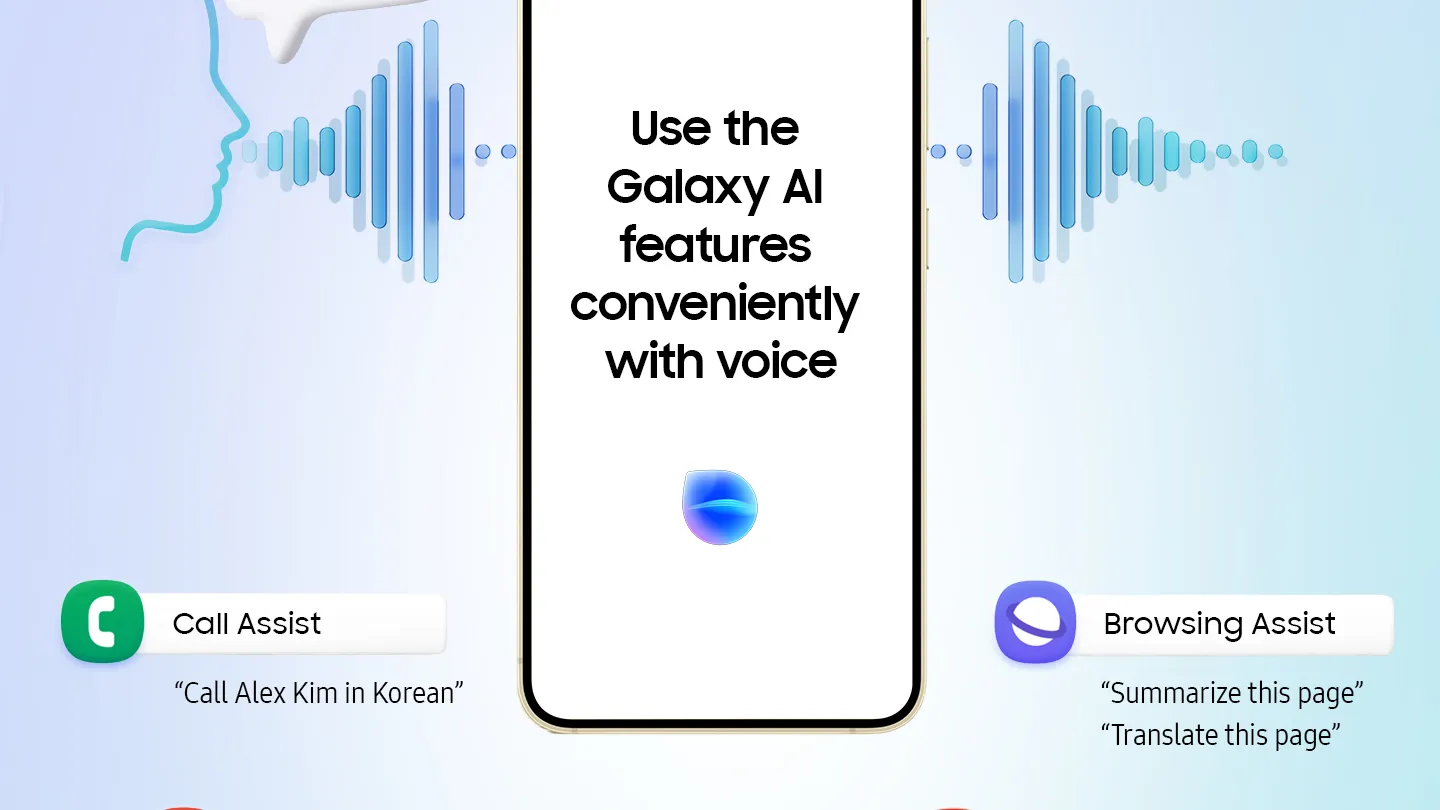 Use the Galaxy AI features conveniently with voice

Call Assist

“Call Alex Kim in Korean”

Browsing Assist

“Summarize this page”
“Translate this page”